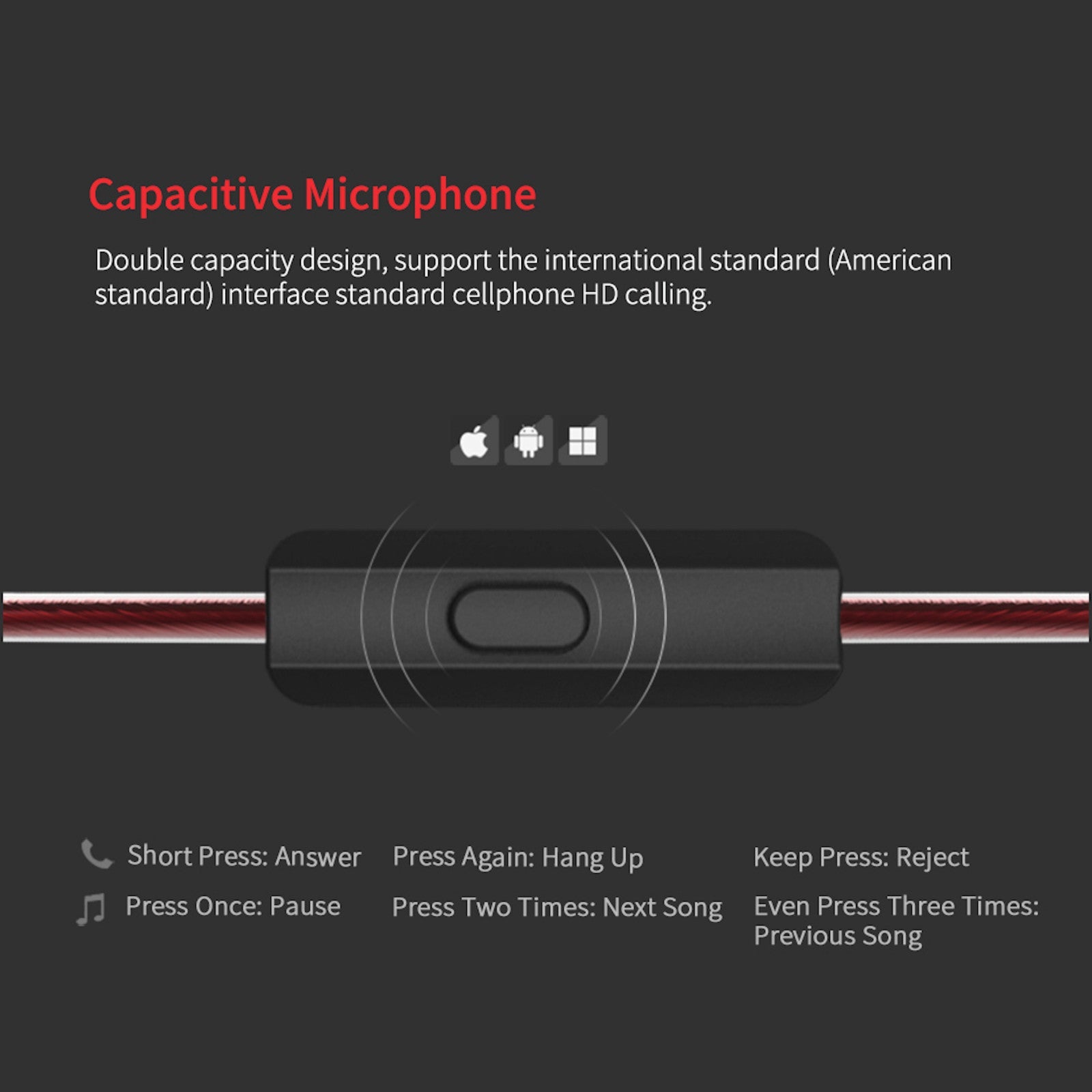 Capacitive Microphone

Double capacity design, support the international standard (American standard) interface standard cellphone HD calling.

Short Press: Answer
Press Again: Hang Up
Keep Press: Reject

Press Once: Pause
Press Two Times: Next Song
Even Press Three Times: Previous Song