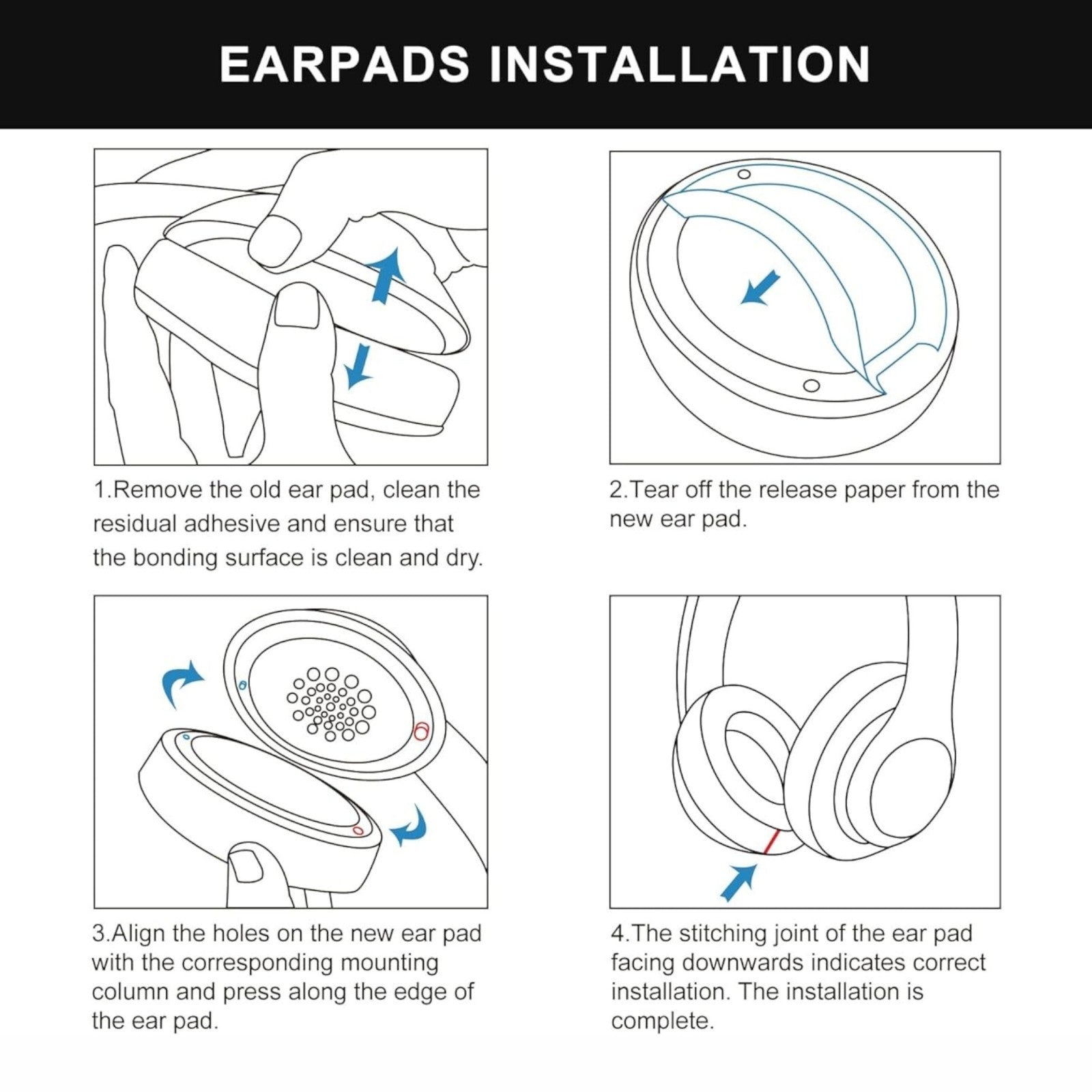 EARPADS INSTALLATION

1.Remove the old ear pad, clean the residual adhesive and ensure that the bonding surface is clean and dry.

2.Tear off the release paper from the new ear pad.

3.Align the holes on the new ear pad with the corresponding mounting column and press along the edge of the ear pad.

4.The stitching joint of the ear pad facing downwards indicates correct installation. The installation is complete.